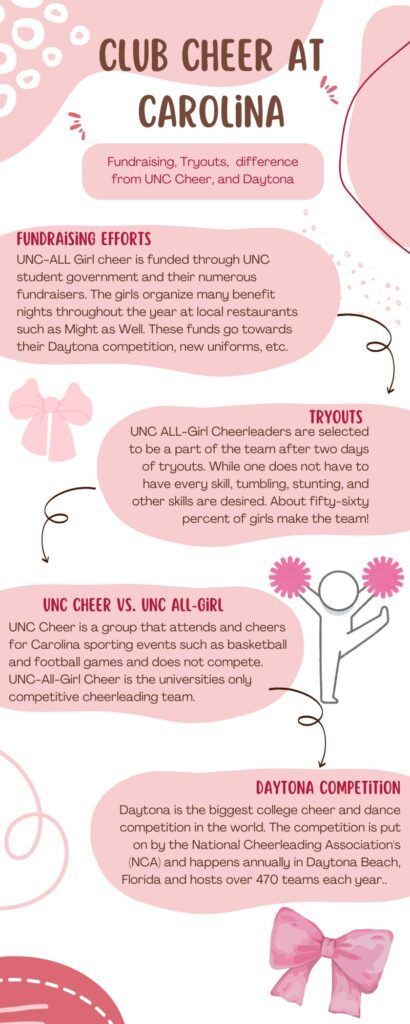 CLUB CHEER AT CAROLiNA

Fundraising, Tryouts, difference from UNC Cheer, and Daytona

FUNDRAiSiNG EFFORTS

UNC-ALL Girl cheer is funded through UNC student government and their numerous fundraisers. The girls organize many benefit nights throughout the year at local restaurants such as Might as Well. These funds go towards their Daytona competition, new uniforms, etc.

TRYOUTS

UNC ALL-Girl Cheerleaders are selected to be a part of the team after two days of tryouts. While one does not have to have every skill, tumbling, stunting, and other skills are desired. About fifty-sixty percent of girls make the team!

UNC CHEER VS. UNC ALL-GiRL

UNC Cheer is a group that attends and cheers for Carolina sporting events such as basketball and football games and does not compete. UNC-All-Girl Cheer is the universities only competitive cheerleading team.

DAYTONA COMPETiTiON

Daytona is the biggest college cheer and dance competition in the world. The competition is put on by the National Cheerleading Association's (NCA) and happens annually in Daytona Beach, Florida and hosts over 470 teams each year..